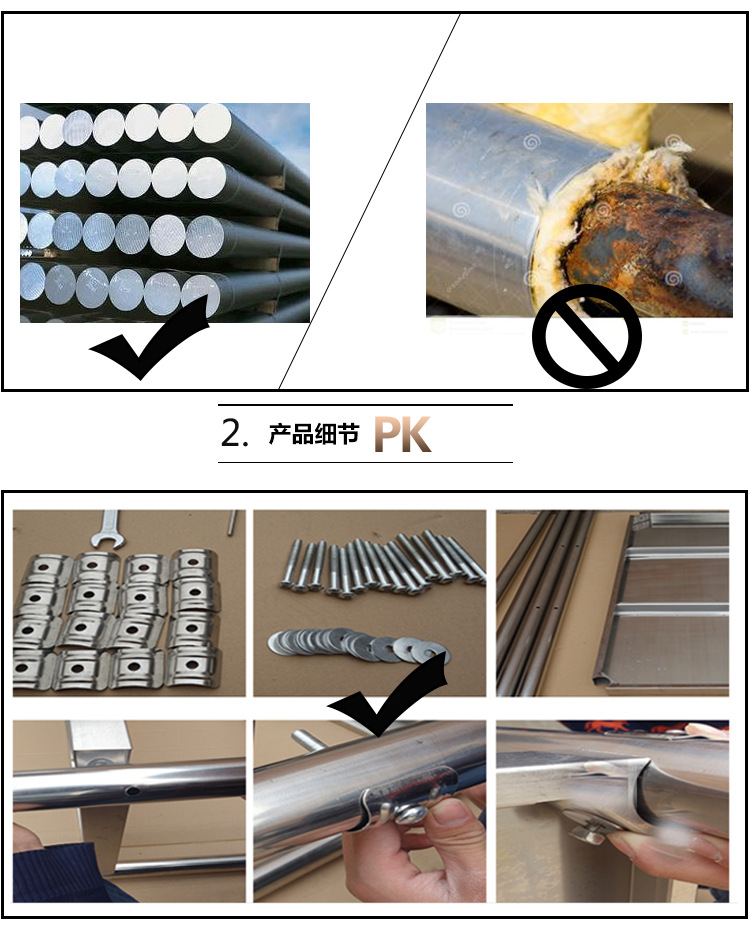 2. 产品细节 PK