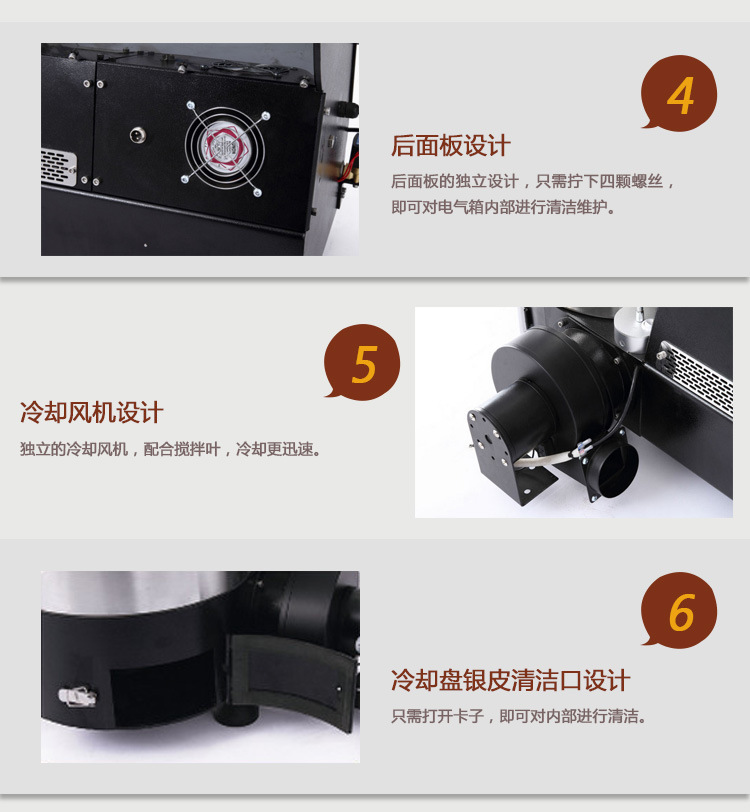 4

后面板设计

后面板的独立设计，只需拧下四颗螺丝，即可对电气箱内部进行清洁维护。

5

冷却风机设计

独立的冷却风机，配合搅拌叶，冷却更迅速。

6

冷却盘银皮清洁口设计

只需打开卡子，即可对内部进行清洁。