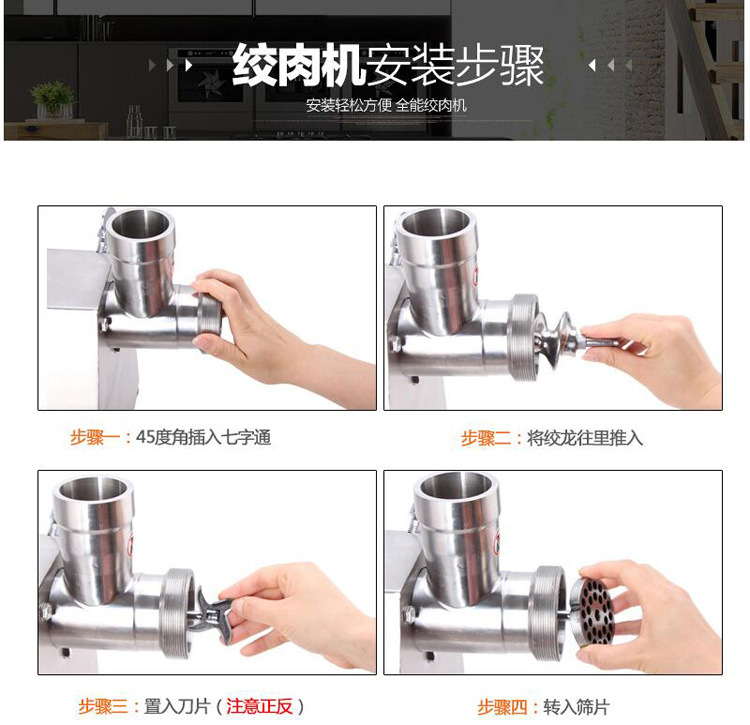 绞肉机安装步骤
安装轻松方便 全能绞肉机

步骤一：45度角插入七字通

步骤二：将绞龙往里推入

步骤三：置入刀片（注意正反）

步骤四：转入筛片